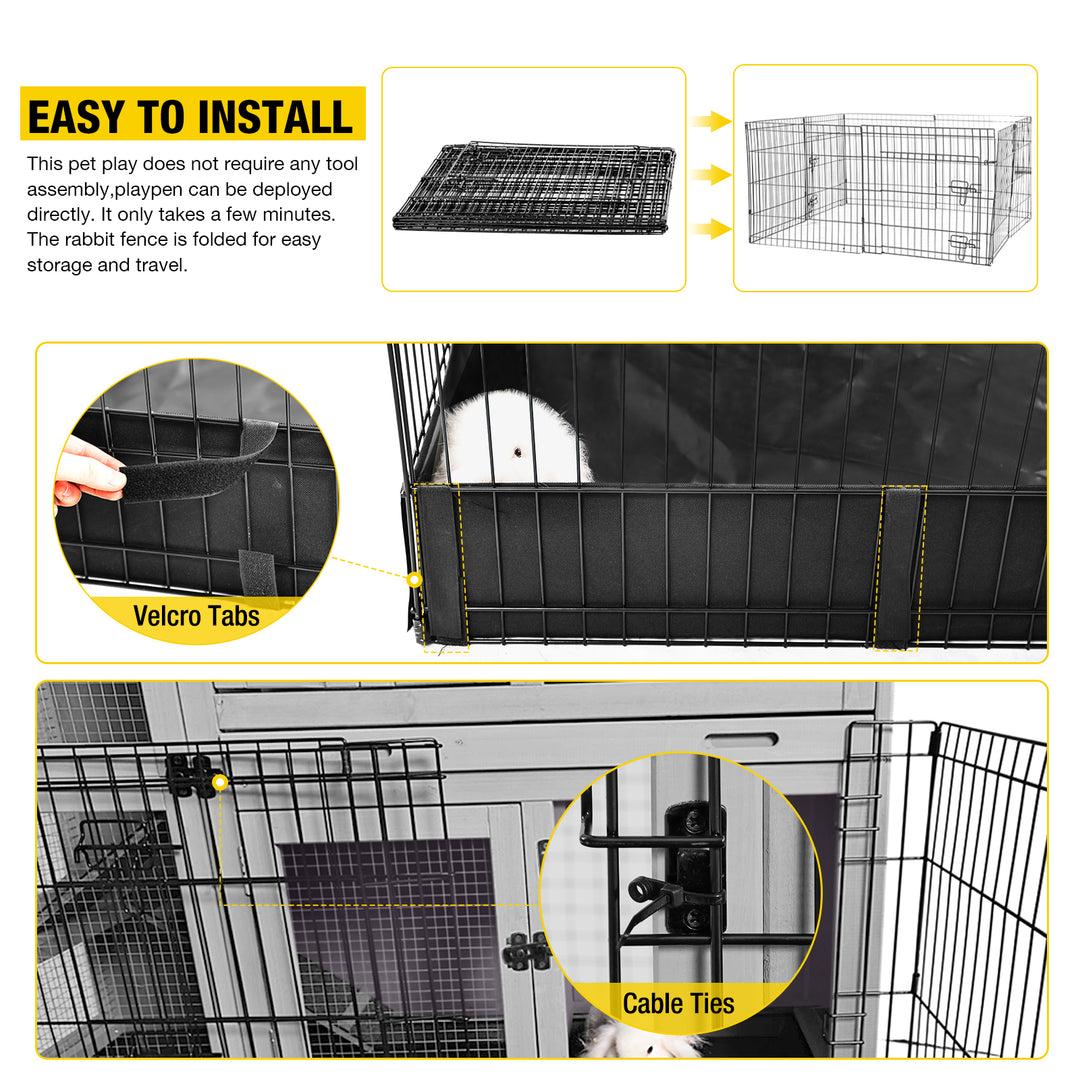 EASY TO INSTALL

This pet play does not require any tool assembly,playpen can be deployed directly. It only takes a few minutes. The rabbit fence is folded for easy storage and travel.

Velcro Tabs

Cable Ties