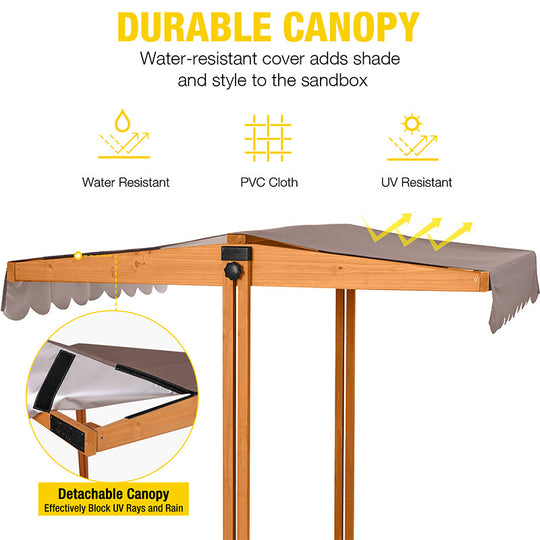 DURABLE CANOPY

Water-resistant cover adds shade and style to the sandbox

Water Resistant

PVC Cloth

UV Resistant

Detachable Canopy

Effectively Block UV Rays and Rain