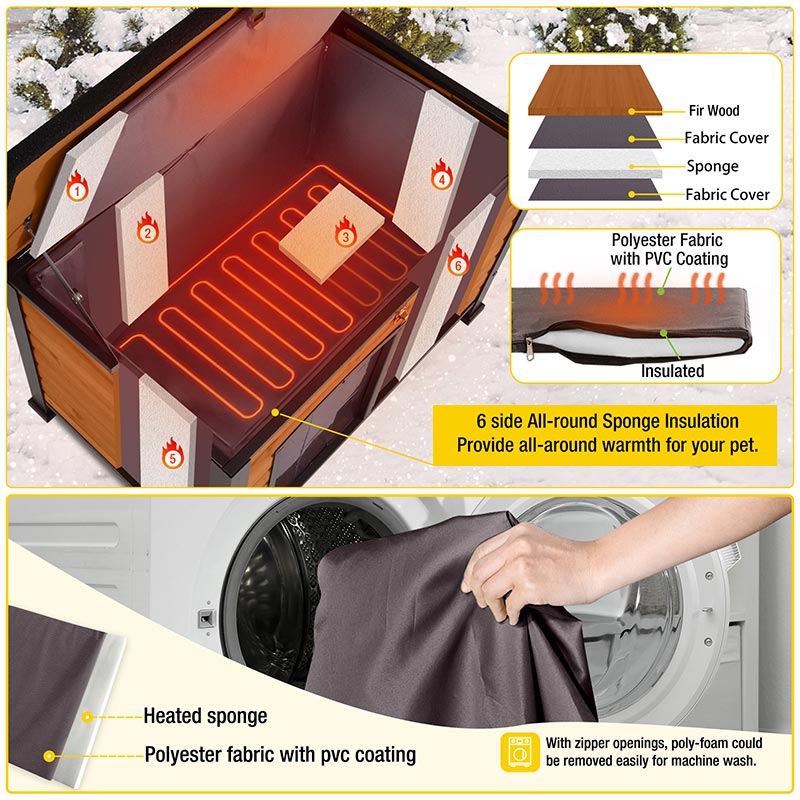 1
2
3
4
5
6

Fir Wood
Fabric Cover
Sponge
Fabric Cover

Polyester Fabric with PVC Coating

Insulated

6 side All-round Sponge Insulation
Provide all-around warmth for your pet.

Heated sponge
Polyester fabric with pvc coating

With zipper openings, poly-foam could be removed easily for machine wash.