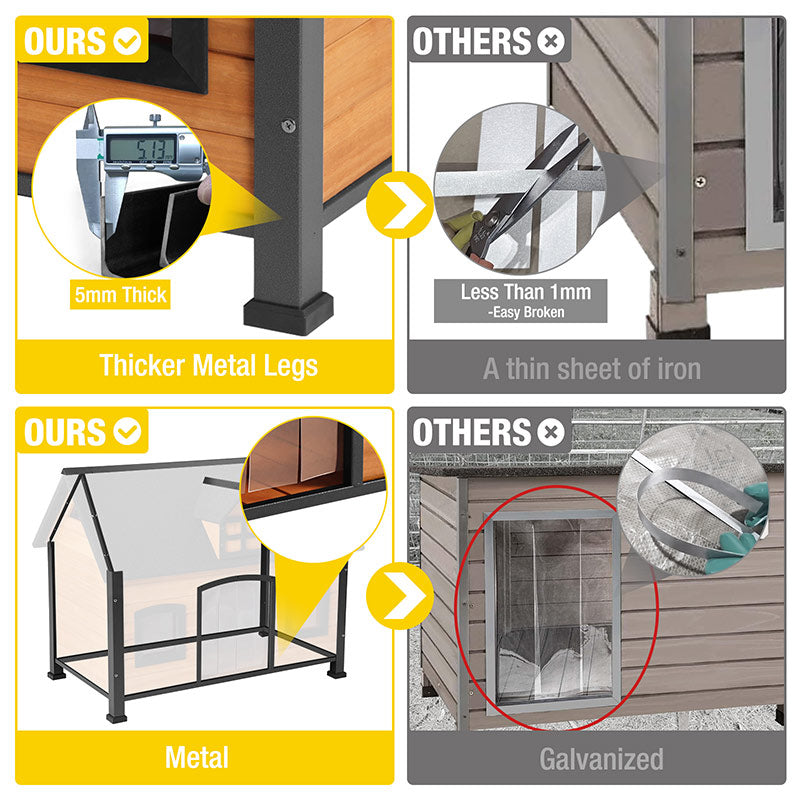 OURS

5.13

5mm Thick

Thicker Metal Legs

OTHERS

Less Than 1mm
-Easy Broken

A thin sheet of iron

OURS

Metal

OTHERS

Galvanized