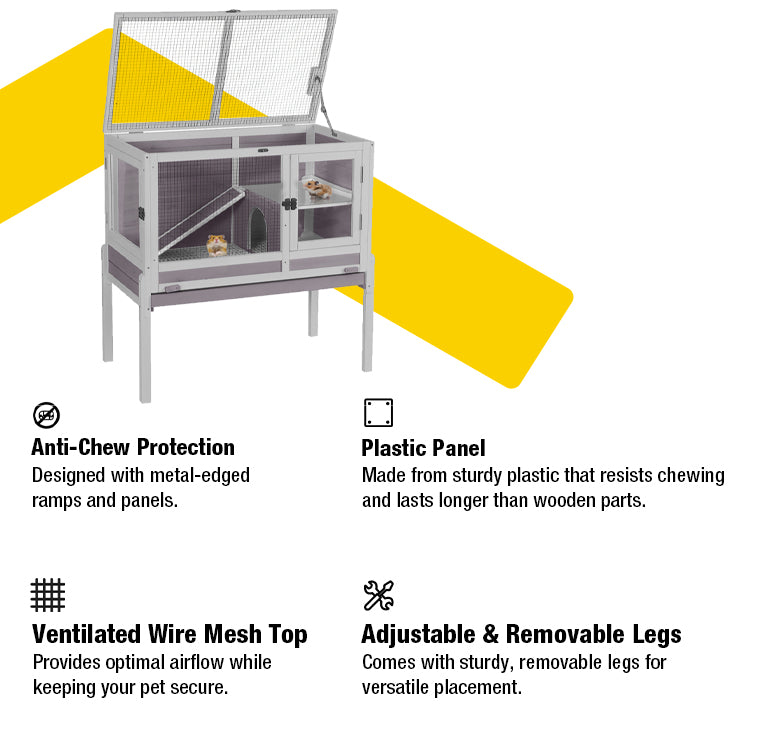 Anti-Chew Protection
Designed with metal-edged ramps and panels.

Plastic Panel
Made from sturdy plastic that resists chewing and lasts longer than wooden parts.

Ventilated Wire Mesh Top
Provides optimal airflow while keeping your pet secure.

Adjustable & Removable Legs
Comes with sturdy, removable legs for versatile placement.