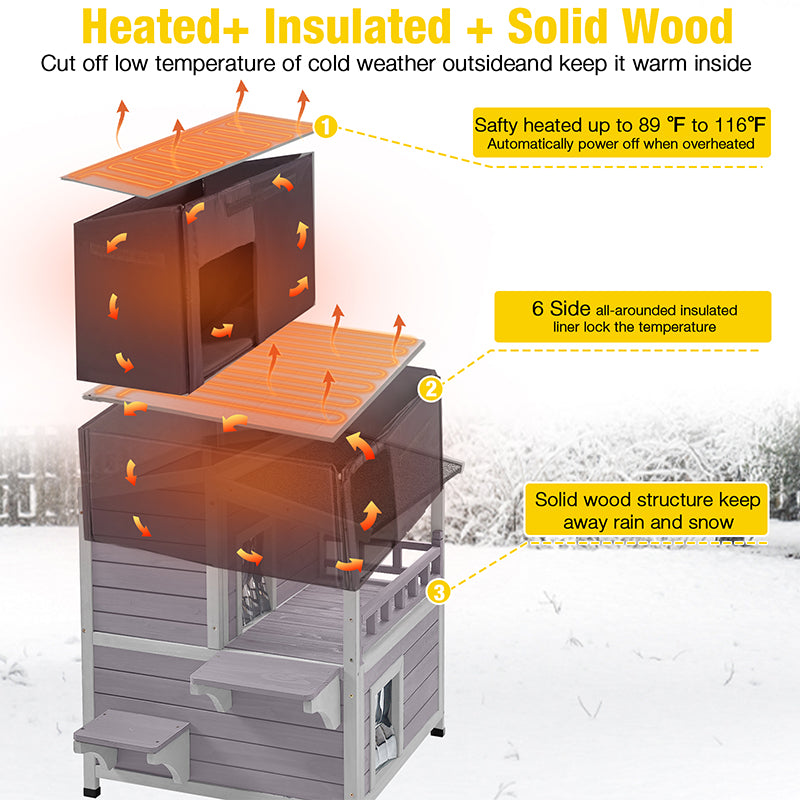 Heated+ Insulated + Solid Wood

Cut off low temperature of cold weather outsideand keep it warm inside

1

Safty heated up to 89 ℉ to 116℉
Automatically power off when overheated

6 Side all-arounded insulated liner lock the temperature

2

Solid wood structure keep away rain and snow

3